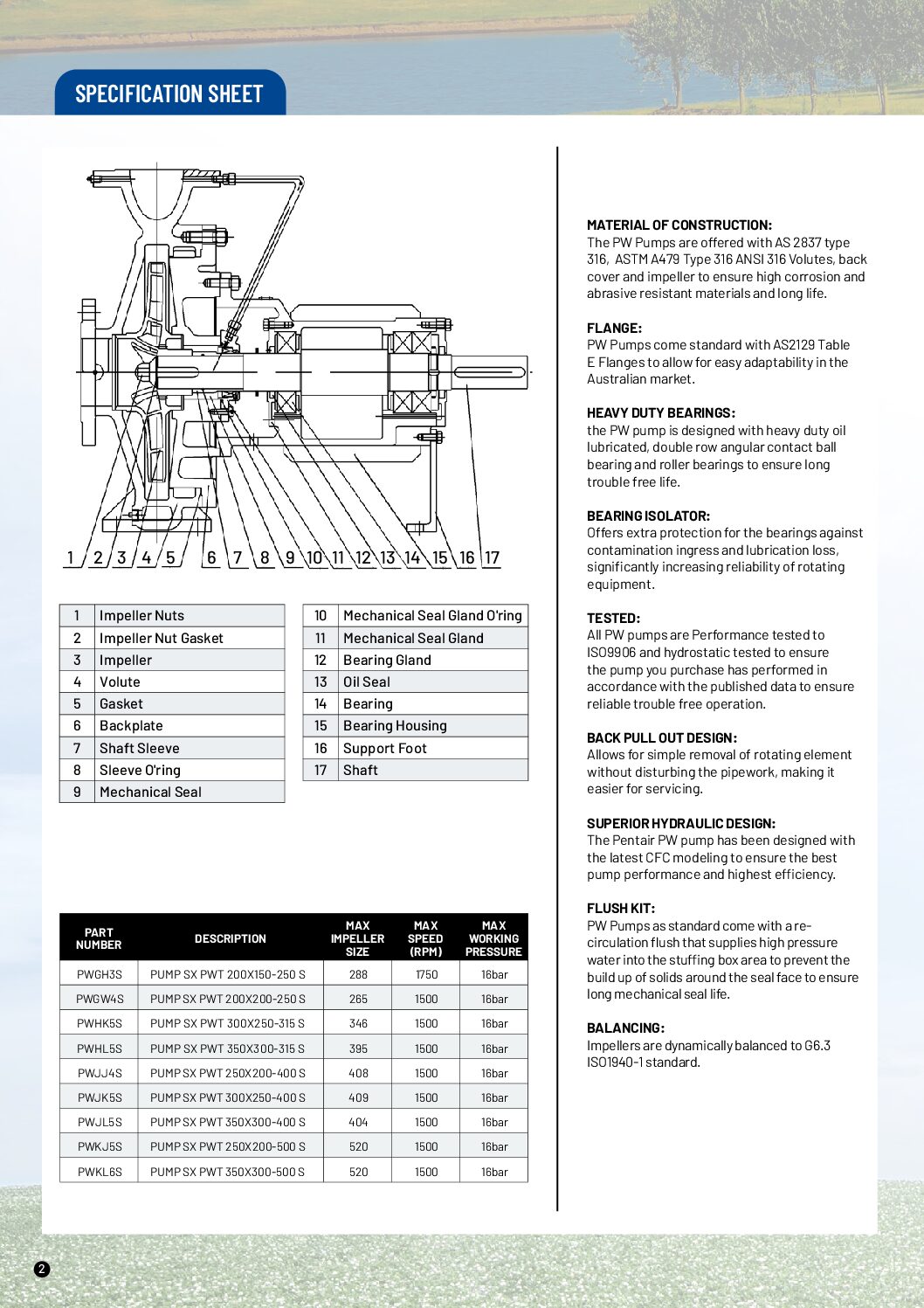 SPECIFICATION SHEET

1 2 3 4 5 6 7 8 9 10 11 12 13 14 15 16 17

| 1 | Impeller Nuts |
|---|---|
| 2 | Impeller Nut Gasket |
| 3 | Impeller |
| 4 | Volute |
| 5 | Gasket |
| 6 | Backplate |
| 7 | Shaft Sleeve |
| 8 | Sleeve O'ring |
| 9 | Mechanical Seal |

| 10 | Mechanical Seal Gland O'ring |
|---|---|
| 11 | Mechanical Seal Gland |
| 12 | Bearing Gland |
| 13 | Oil Seal |
| 14 | Bearing |
| 15 | Bearing Housing |
| 16 | Support Foot |
| 17 | Shaft |

| PART NUMBER | DESCRIPTION | MAX IMPELLER SIZE | MAX SPEED (RPM) | MAX WORKING PRESSURE |
|---|---|---|---|---|
| PWGH3S | PUMP SX PWT 200X150-250 S | 288 | 1750 | 16bar |
| PWGW4S | PUMP SX PWT 200X200-250 S | 265 | 1500 | 16bar |
| PWHK5S | PUMP SX PWT 300X250-315 S | 346 | 1500 | 16bar |
| PWHL5S | PUMP SX PWT 350X300-315 S | 395 | 1500 | 16bar |
| PWJJ4S | PUMP SX PWT 250X200-400 S | 408 | 1500 | 16bar |
| PWJK5S | PUMP SX PWT 300X250-400 S | 409 | 1500 | 16bar |
| PWJL5S | PUMP SX PWT 350X300-400 S | 404 | 1500 | 16bar |
| PWKJ5S | PUMP SX PWT 250X200-500 S | 520 | 1500 | 16bar |
| PWKL6S | PUMP SX PWT 350X300-500 S | 520 | 1500 | 16bar |

MATERIAL OF CONSTRUCTION:
The PW Pumps are offered with AS 2837 type 316, ASTM A479 Type 316 ANSI 316 Volutes, back cover and impeller to ensure high corrosion and abrasive resistant materials and long life.

FLANGE:
PW Pumps come standard with AS2129 Table E Flanges to allow for easy adaptability in the Australian market.

HEAVY DUTY BEARINGS:
the PW pump is designed with heavy duty oil lubricated, double row angular contact ball bearing and roller bearings to ensure long trouble free life.

BEARING ISOLATOR:
Offers extra protection for the bearings against contamination ingress and lubrication loss, significantly increasing reliability of rotating equipment.

TESTED:
All PW pumps are Performance tested to ISO9906 and hydrostatic tested to ensure the pump you purchase has performed in accordance with the published data to ensure reliable trouble free operation.

BACK PULL OUT DESIGN:
Allows for simple removal of rotating element without disturbing the pipework, making it easier for servicing.

SUPERIOR HYDRAULIC DESIGN:
The Pentair PW pump has been designed with the latest CFC modeling to ensure the best pump performance and highest efficiency.

FLUSH KIT:
PW Pumps as standard come with a re-circulation flush that supplies high pressure water into the stuffing box area to prevent the build up of solids around the seal face to ensure long mechanical seal life.

BALANCING:
Impellers are dynamically balanced to G6.3 ISO1940-1 standard.

2