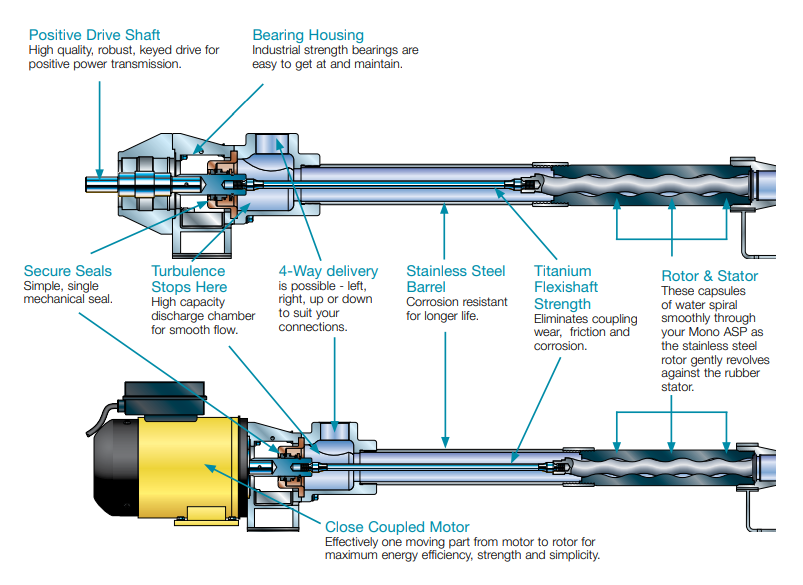 Positive Drive Shaft
High quality, robust, keyed drive for positive power transmission.

Bearing Housing
Industrial strength bearings are easy to get at and maintain.

Secure Seals
Simple, single mechanical seal.

Turbulence Stops Here
High capacity discharge chamber for smooth flow.

4-Way delivery
is possible - left, right, up or down to suit your connections.

Stainless Steel Barrel
Corrosion resistant for longer life.

Titanium Flexishaft Strength
Eliminates coupling wear, friction and corrosion.

Rotor & Stator
These capsules of water spiral smoothly through your Mono ASP as the stainless steel rotor gently revolves against the rubber stator.

Close Coupled Motor
Effectively one moving part from motor to rotor for maximum energy efficiency, strength and simplicity.