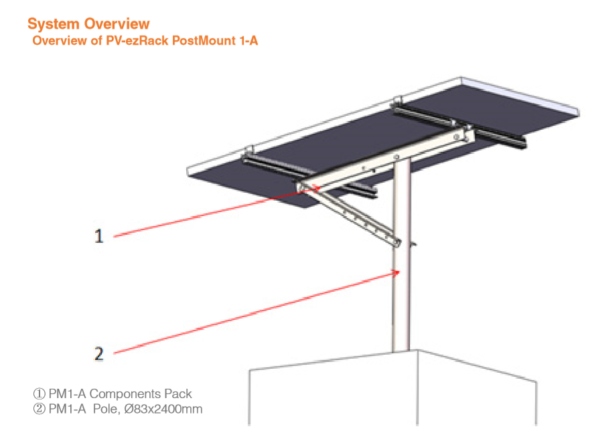 System Overview
Overview of PV-ezRack PostMount 1-A

1

2

① PM1-A Components Pack
② PM1-A Pole, Ø83x2400mm